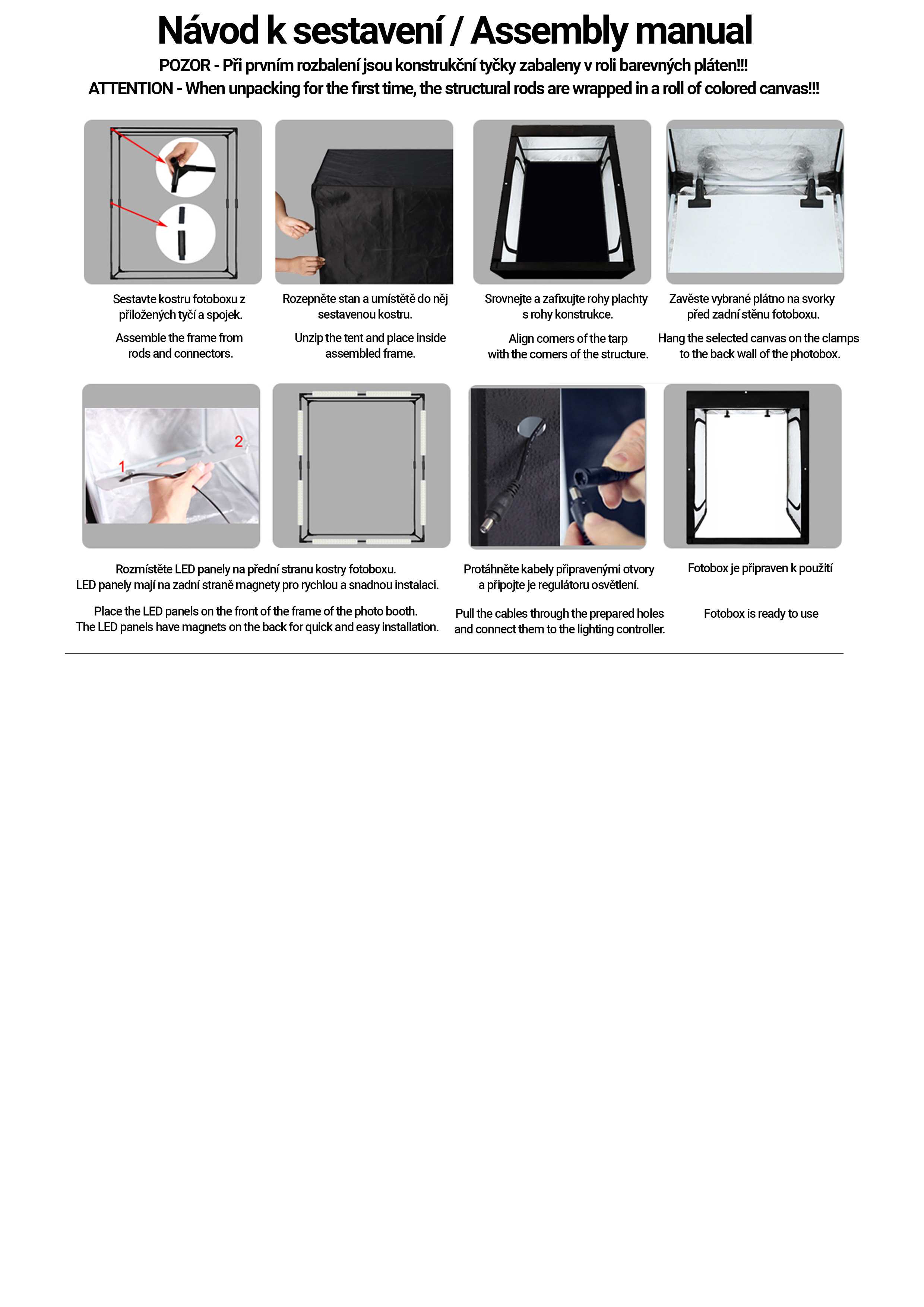 Návod k sestavení / Assembly manual

POZOR - Při prvním rozbalení jsou konstrukční tyčky zabaleny v roli barevných pláten!!!
ATTENTION - When unpacking for the first time, the structural rods are wrapped in a roll of colored canvas!!!

Sestavte kostru fotoboxu z přiložených tyčí a spojek.

Assemble the frame from rods and connectors.

Rozepněte stan a umístětě do něj sestavenou kostru.

Unzip the tent and place inside assembled frame.

Srovnejte a zafixujte rohy plachty s rohy konstrukce.

Align corners of the tarp with the corners of the structure.

Zavěste vybrané plátno na svorky před zadní stěnu fotoboxu.

Hang the selected canvas on the clamps to the back wall of the photobox.

1

2

Rozmístěte LED panely na přední stranu kostry fotoboxu.
LED panely mají na zadní straně magnety pro rychlou a snadnou instalaci.

Place the LED panels on the front of the frame of the photo booth.
The LED panels have magnets on the back for quick and easy installation.

Protáhněte kabely připravenými otvory a připojte je regulátoru osvětlení.

Pull the cables through the prepared holes and connect them to the lighting controller.

Fotobox je připraven k použití

Fotobox is ready to use